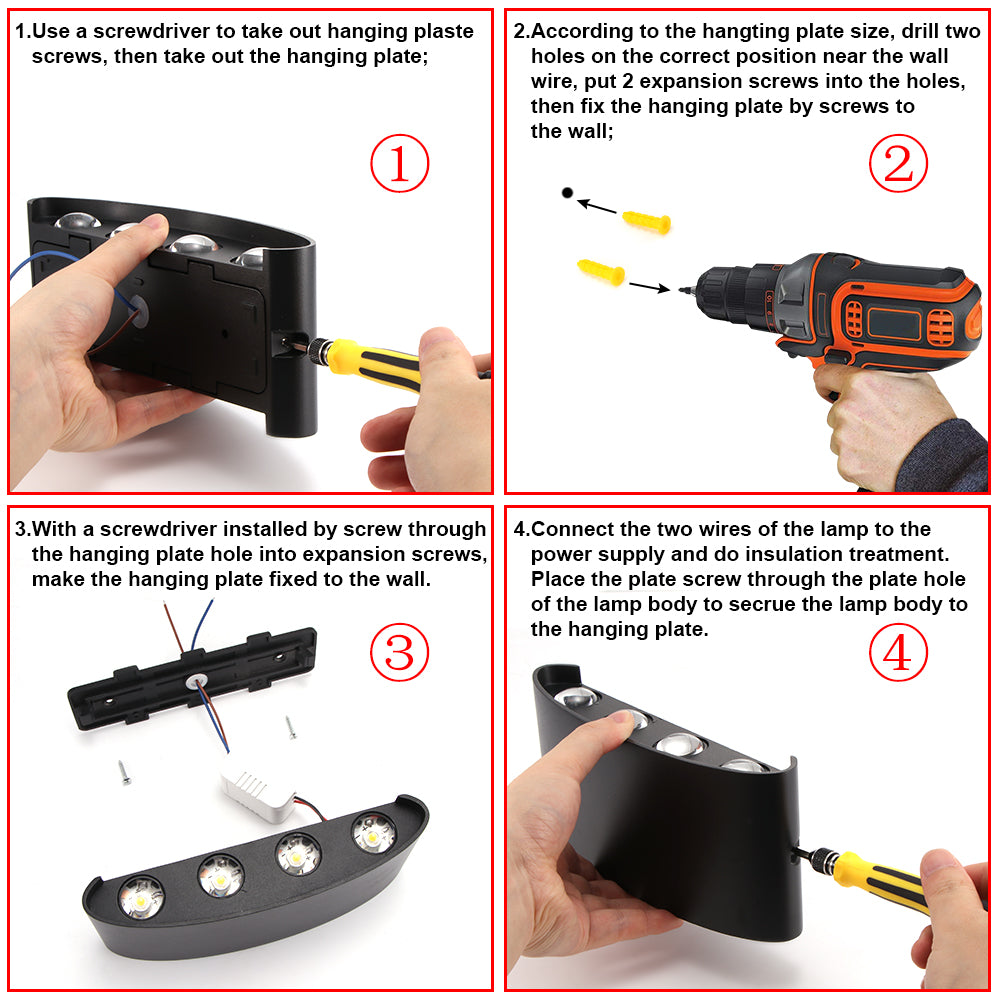 1.Use a screwdriver to take out hanging plaste screws, then take out the hanging plate;

①

2.According to the hangting plate size, drill two holes on the correct position near the wall wire, put 2 expansion screws into the holes, then fix the hanging plate by screws to the wall;

②

3.With a screwdriver installed by screw through the hanging plate hole into expansion screws, make the hanging plate fixed to the wall.

③

4.Connect the two wires of the lamp to the power supply and do insulation treatment. Place the plate screw through the plate hole of the lamp body to secrue the lamp body to the hanging plate.

④