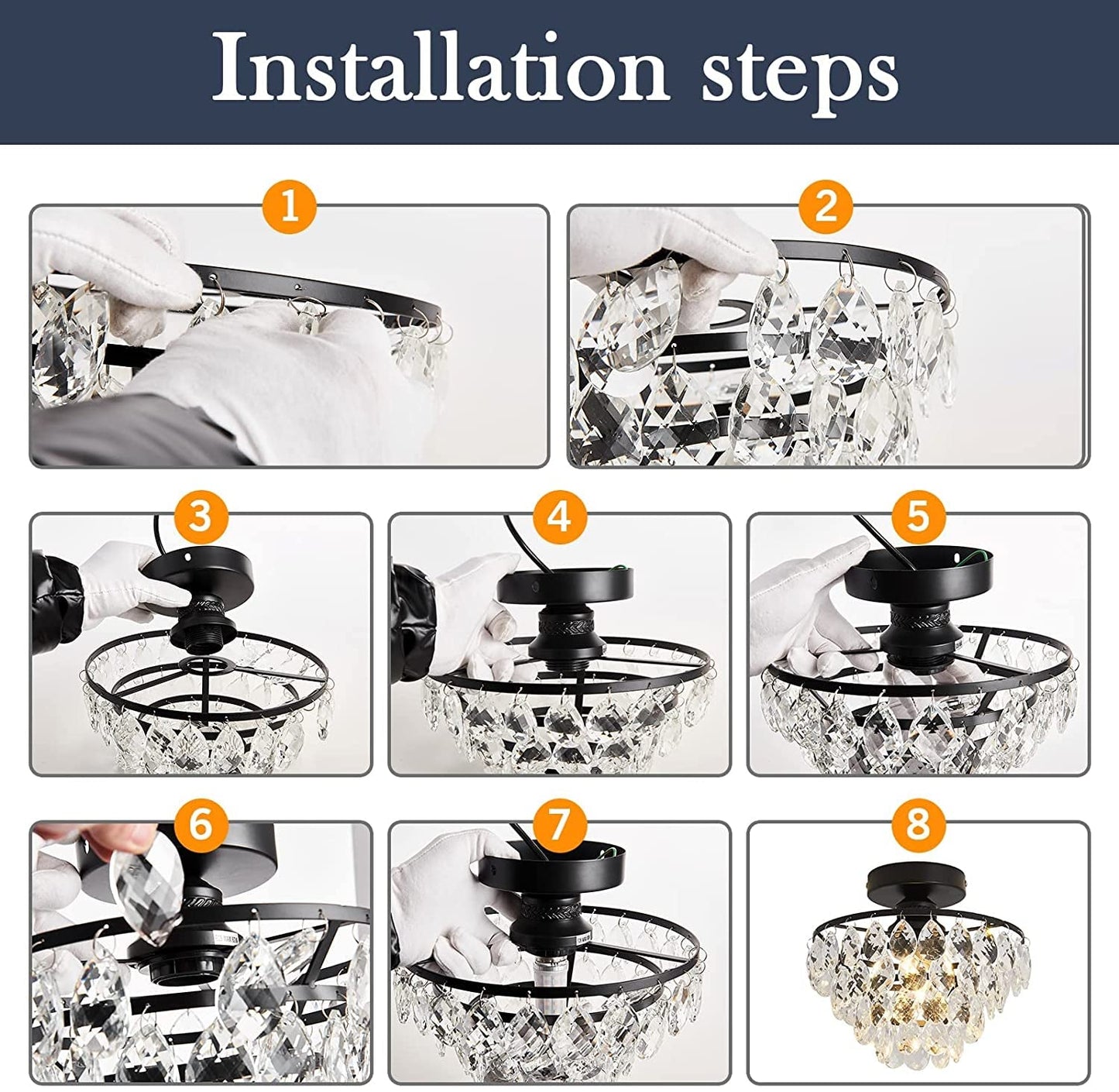 Installation steps

1

2

3

4

5

6

7

8