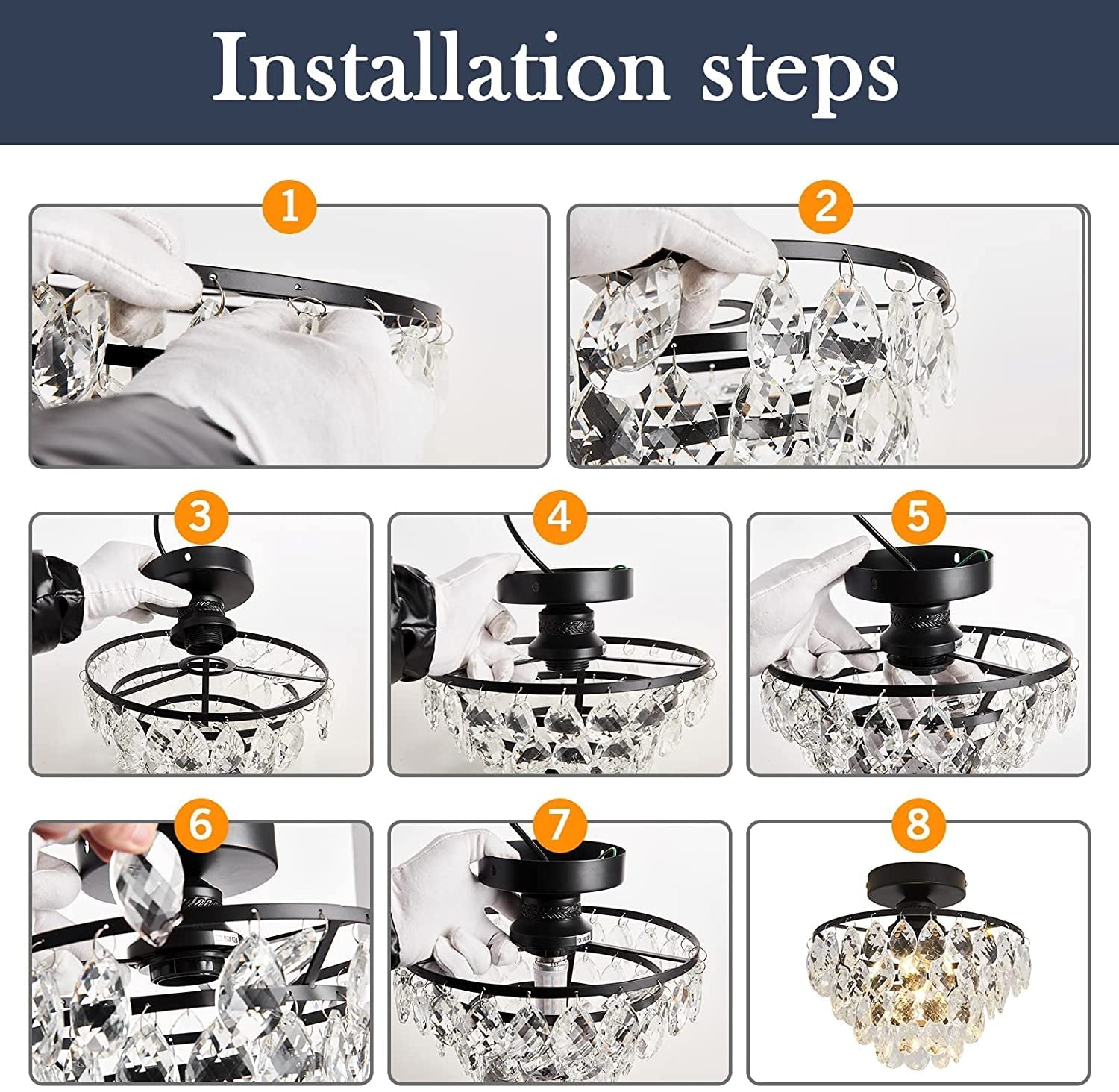 Installation steps

1

2

3

4

5

6

7

8