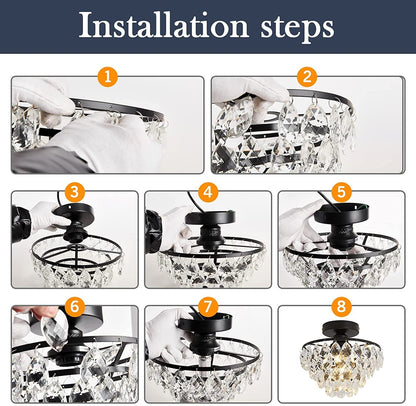 Installation steps

1

2

3

4

5

6

7

8