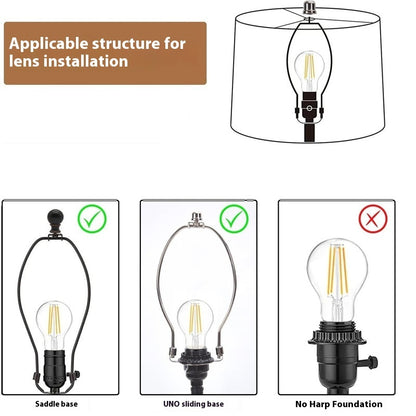 Applicable structure for lens installation

Saddle base

UNO sliding base

No Harp Foundation