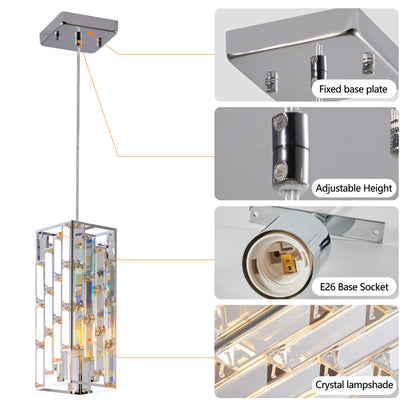 Fixed base plate

Adjustable Height

E26 Base Socket

Crystal lampshade