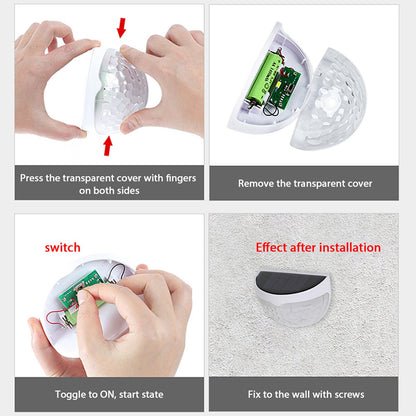 Press the transparent cover with fingers on both sides

Remove the transparent cover

switch

Toggle to ON, start state

Effect after installation

Fix to the wall with screws