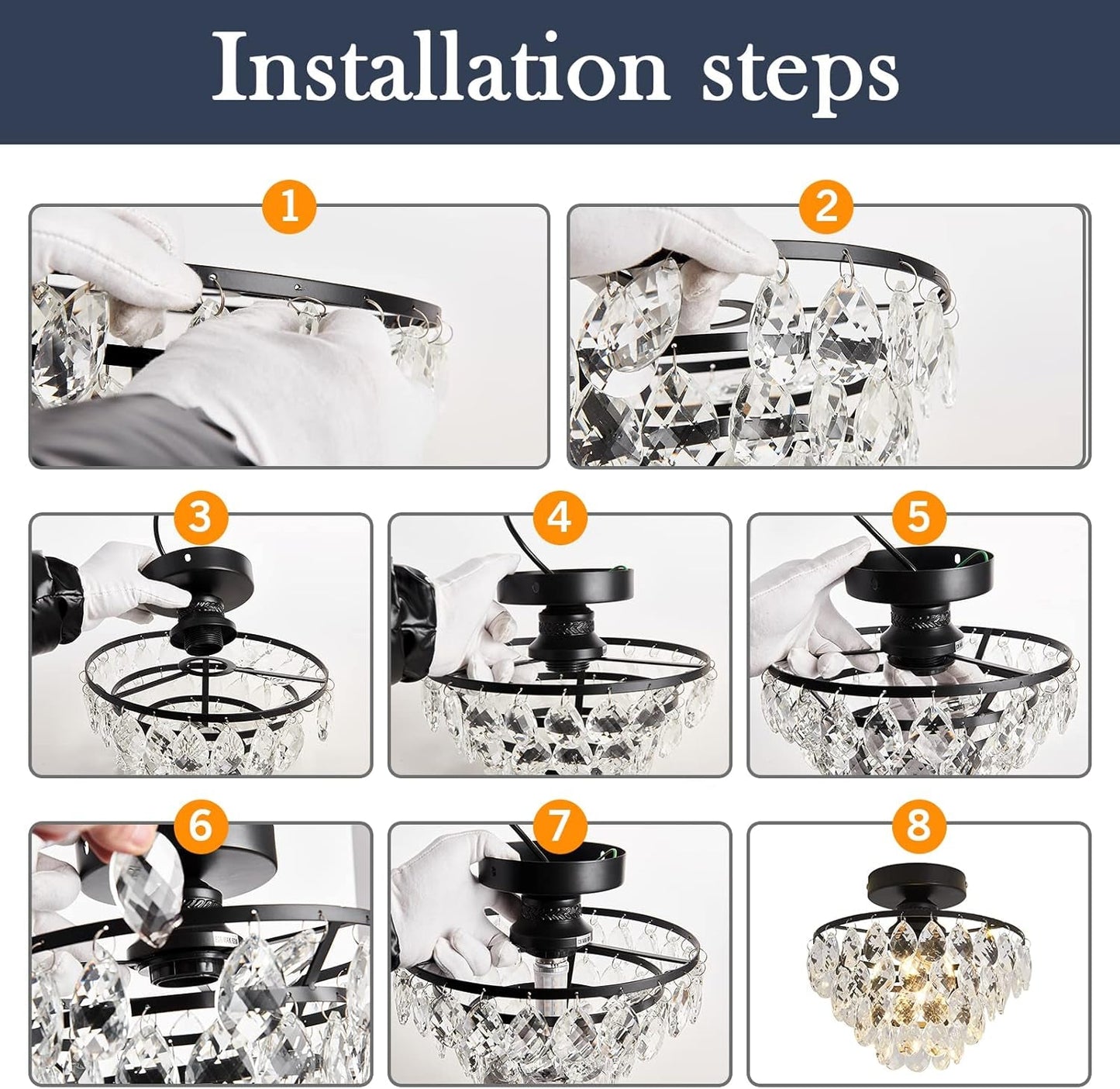 Installation steps

1

2

3

4

5

6

7

8