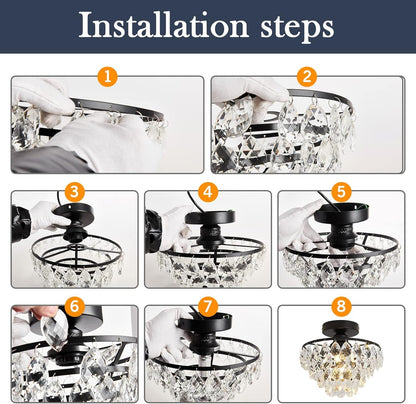 Installation steps

1

2

3

4

5

6

7

8