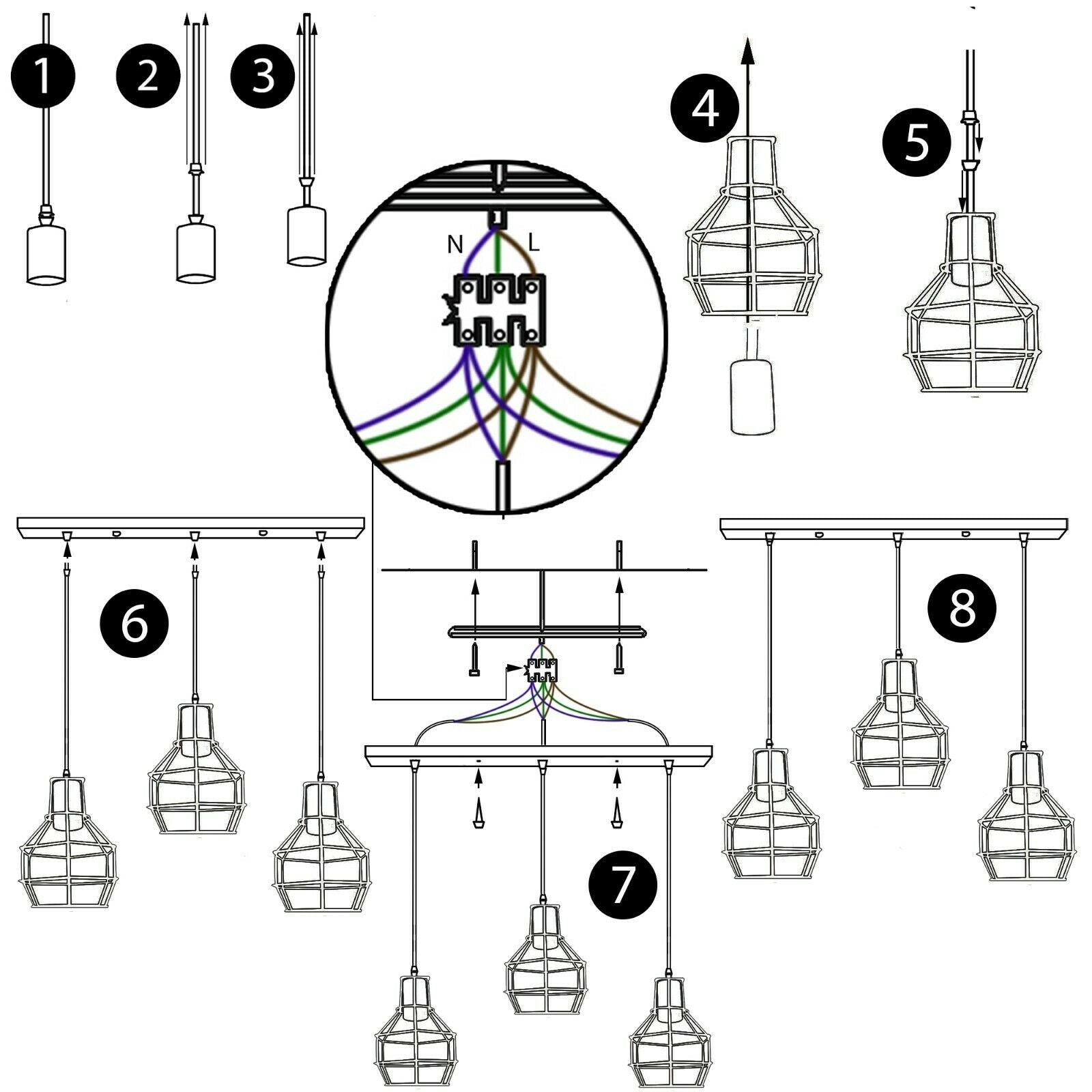 1
2
3
4
5
N
L
6
7
8