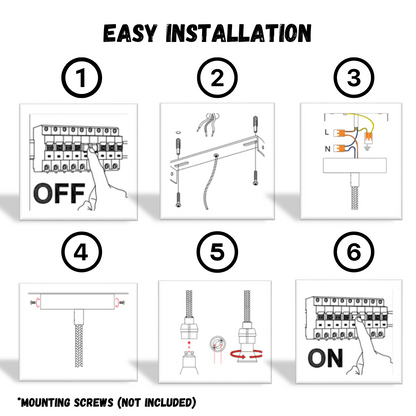 EASY INSTALLATION

1

OFF

2

3

L

N

4

5

6

ON

*MOUNTING SCREWS (NOT INCLUDED)