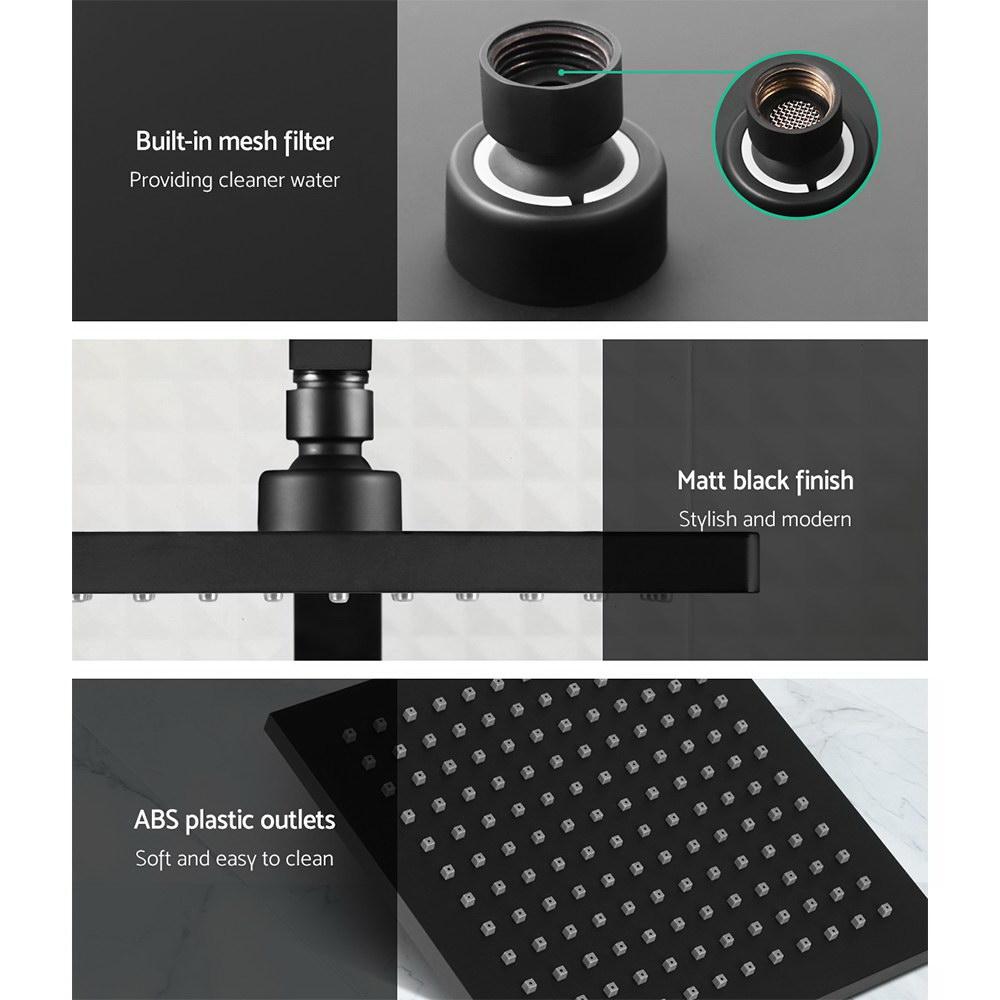 Built-in mesh filter
Providing cleaner water

Matt black finish
Stylish and modern

ABS plastic outlets
Soft and easy to clean