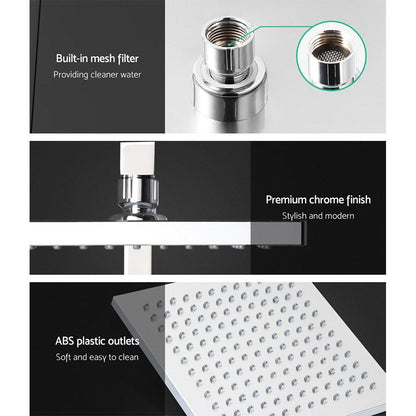 Built-in mesh filter
Providing cleaner water

Premium chrome finish
Stylish and modern

ABS plastic outlets
Soft and easy to clean