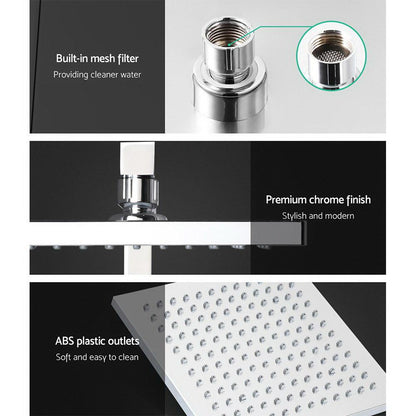 Built-in mesh filter
Providing cleaner water

Premium chrome finish
Stylish and modern

ABS plastic outlets
Soft and easy to clean