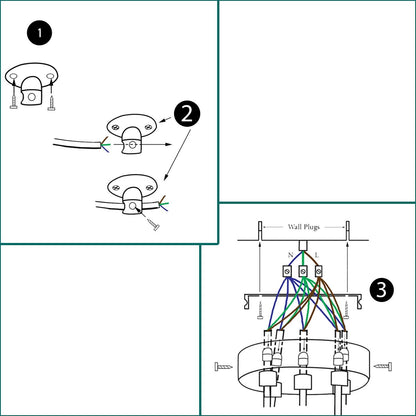 1

2

Wall Plugs

N

L

3