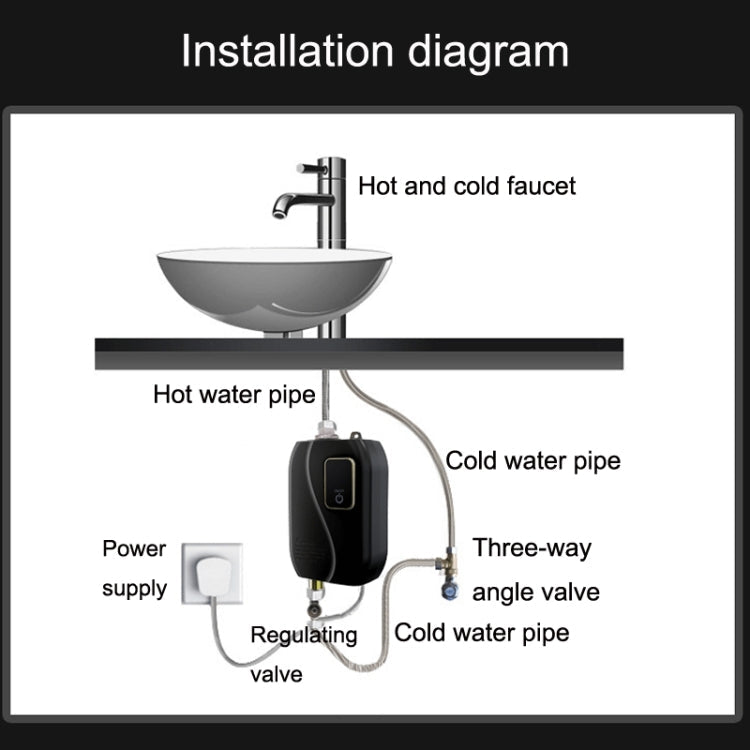 Installation diagram

Hot and cold faucet

Hot water pipe

Cold water pipe

Power supply

Three-way angle valve

Regulating valve

Cold water pipe