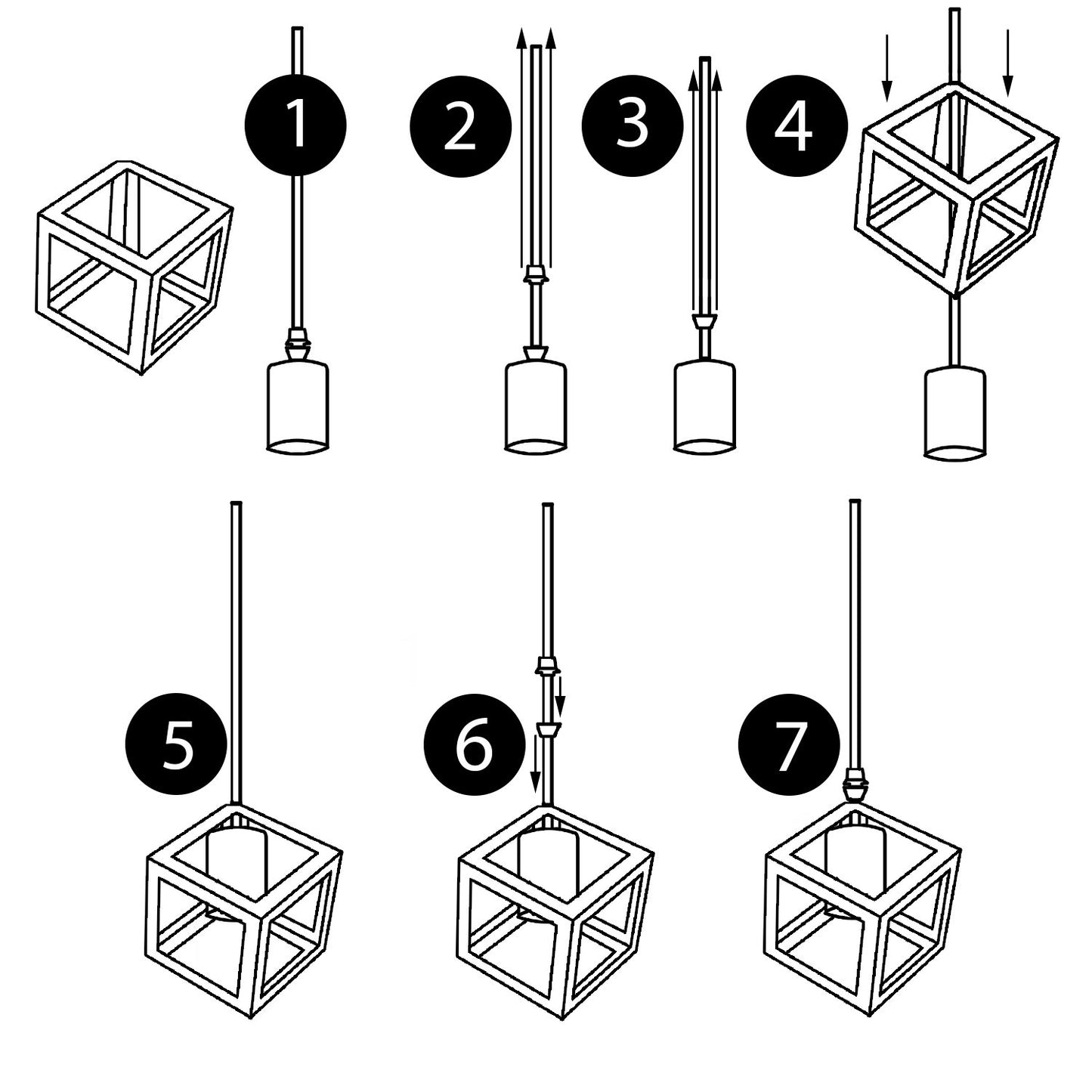 1

2

3

4

5

6

7