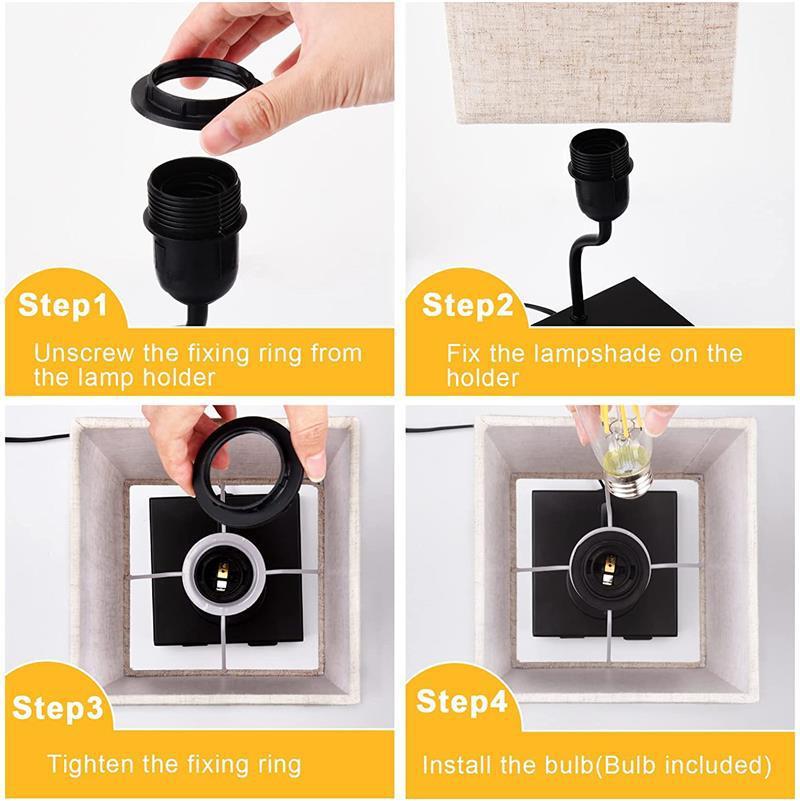 Step1
Unscrew the fixing ring from the lamp holder

Step2
Fix the lampshade on the holder

Step3
Tighten the fixing ring

Step4
Install the bulb(Bulb included)