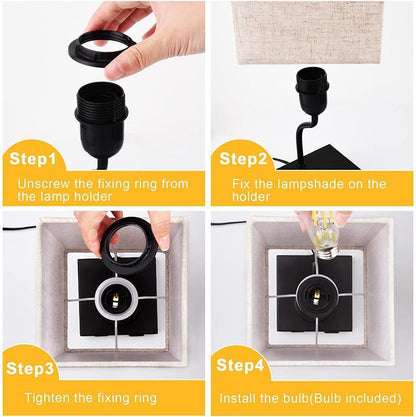 Step1
Unscrew the fixing ring from the lamp holder

Step2
Fix the lampshade on the holder

Step3
Tighten the fixing ring

Step4
Install the bulb(Bulb included)