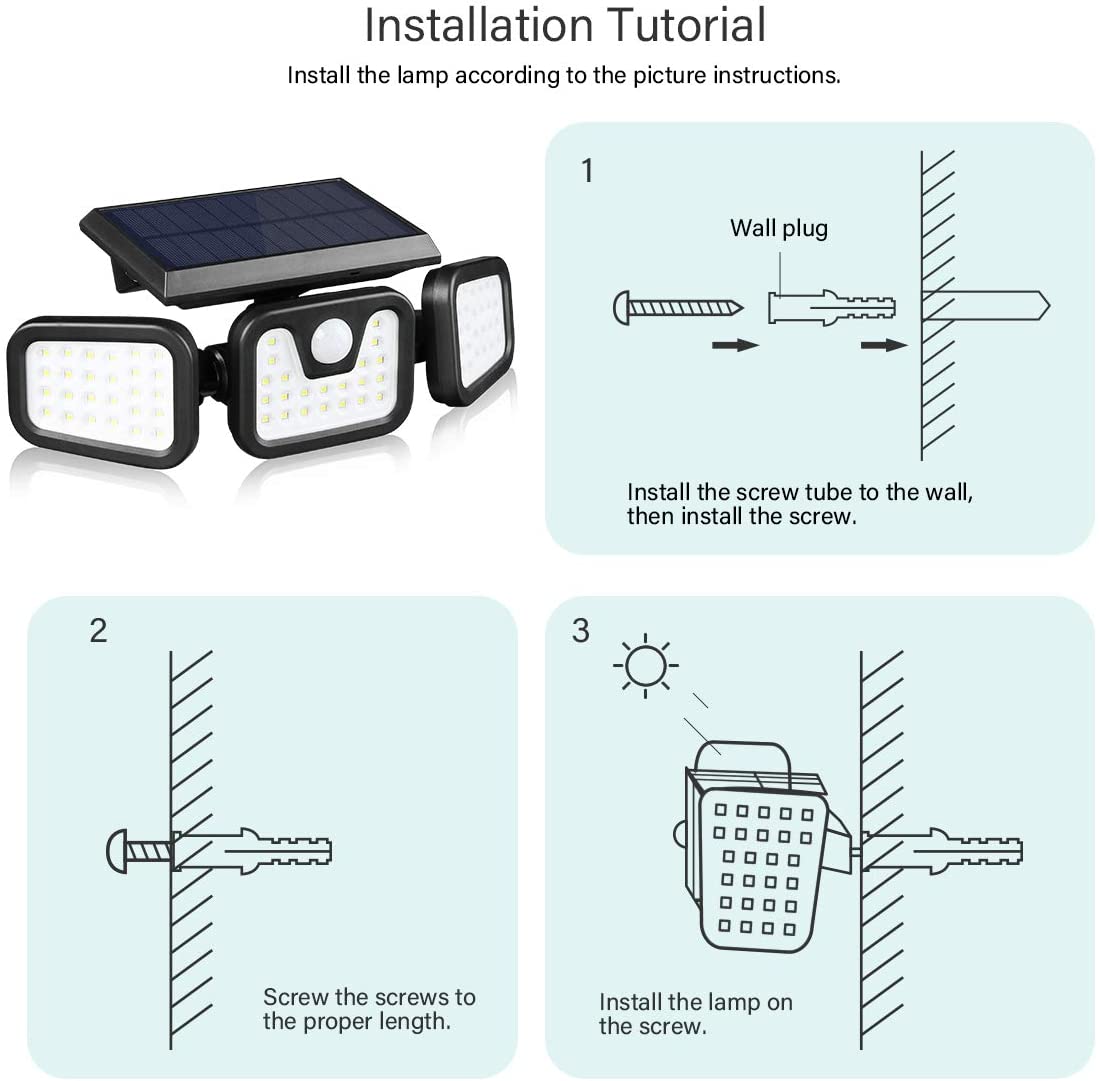 Installation Tutorial

Install the lamp according to the picture instructions.

1

Wall plug

Install the screw tube to the wall, then install the screw.

2

Screw the screws to the proper length.

3

Install the lamp on the screw.