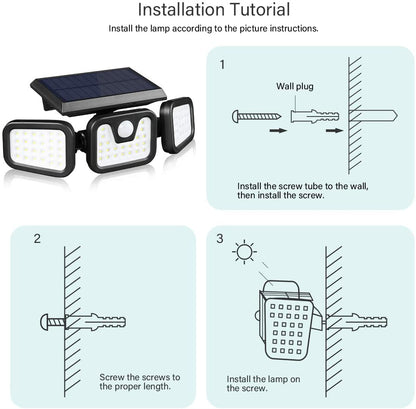 Installation Tutorial

Install the lamp according to the picture instructions.

1

Wall plug

Install the screw tube to the wall, then install the screw.

2

Screw the screws to the proper length.

3

Install the lamp on the screw.