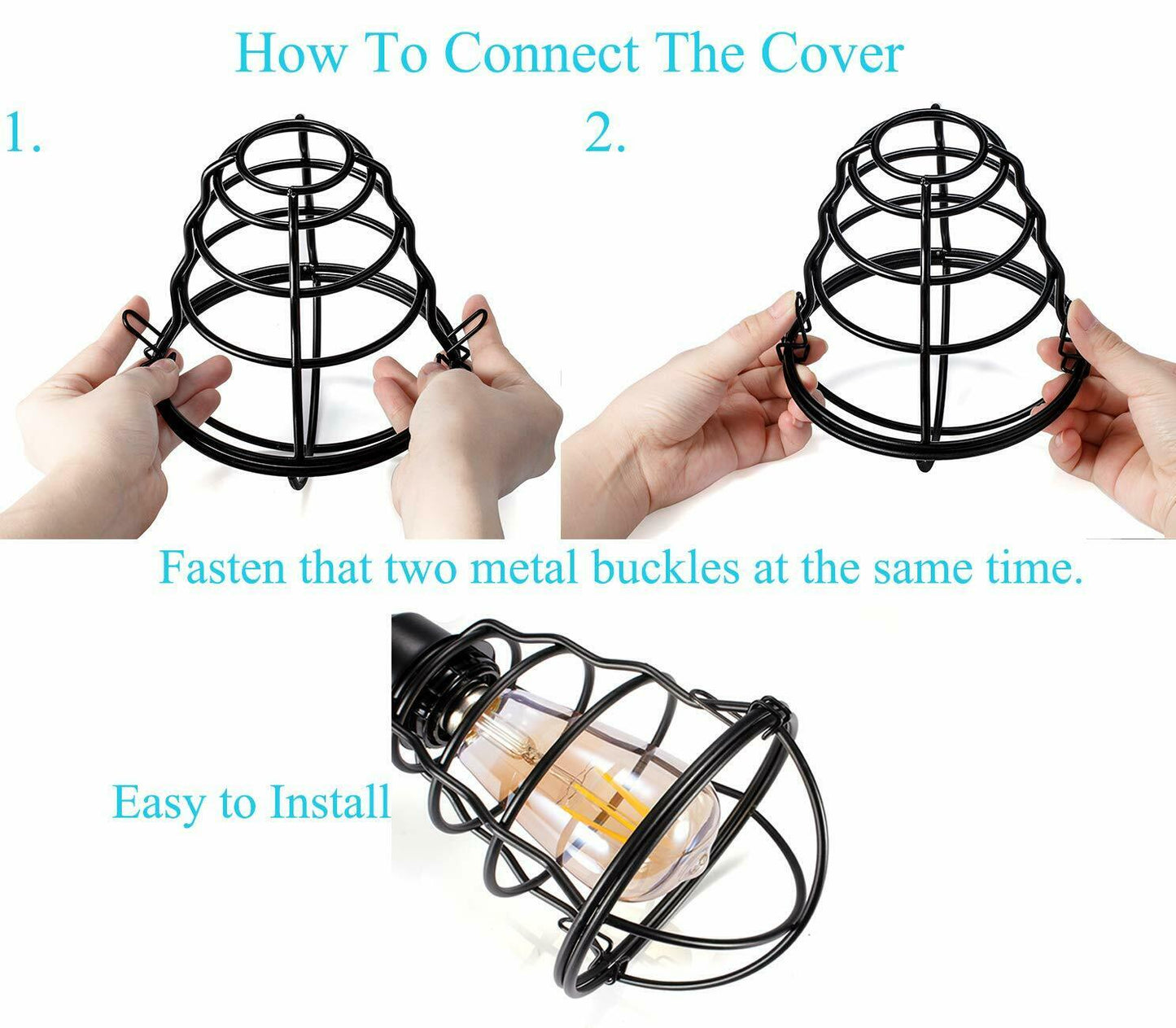 How To Connect The Cover

1.

2.

Fasten that two metal buckles at the same time.

Easy to Install