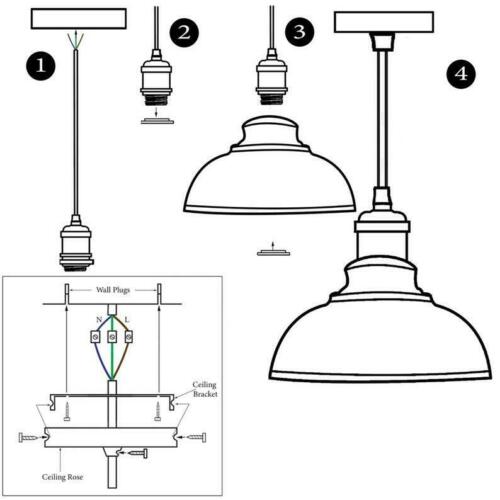 1

2

3

4

Wall Plugs

N

L

Ceiling Bracket

Ceiling Rose